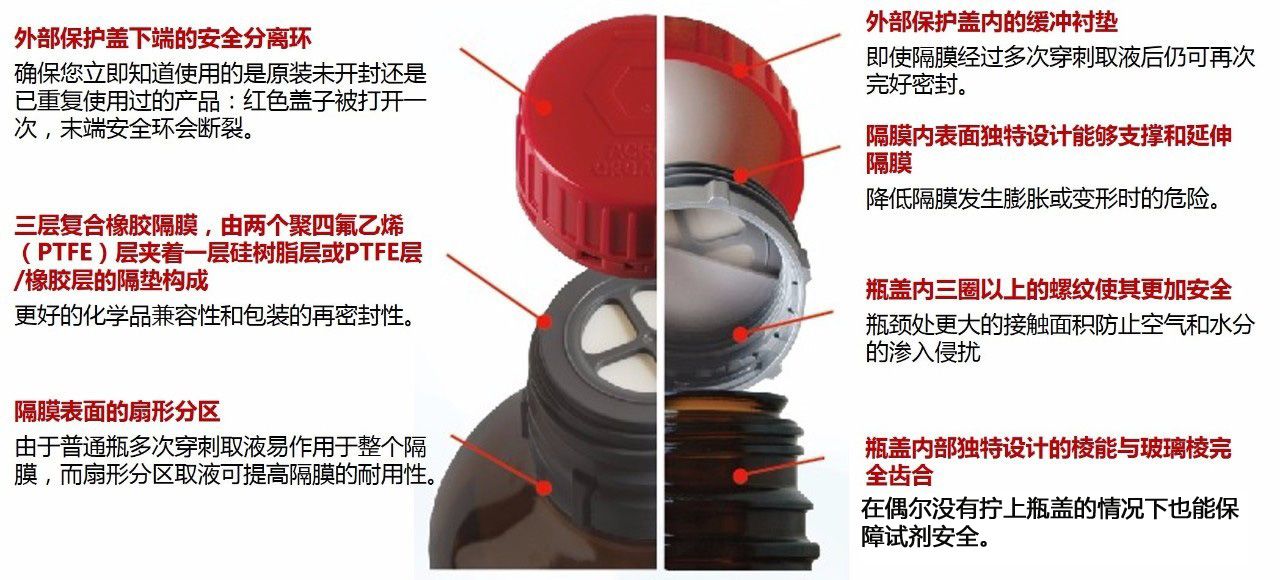 外部保护盖下端的安全分离环

确保您立即知道使用的是原装未开封还是已重复使用过的产品：红色盖子被打开一次，末端安全环会断裂。

三层复合橡胶隔膜，由两个聚四氟乙烯（PTFE）层夹着一层硅树脂层或PTFE层/橡胶层的隔垫构成

更好的化学品兼容性和包装的再密封性。

隔膜表面的扇形分区

由于普通瓶多次穿刺取液易作用于整个隔膜，而扇形分区取液可提高隔膜的耐用性。

外部保护盖内的缓冲衬垫

即使隔膜经过多次穿刺取液后仍可再次完好密封。

隔膜内表面独特设计能够支撑和延伸隔膜

降低隔膜发生膨胀或变形时的危险。

瓶盖内三圈以上的螺纹使其更加安全

瓶颈处更大的接触面积防止空气和水分的渗入侵扰

瓶盖内部独特设计的棱能与玻璃棱完全齿合

在偶尔没有拧上瓶盖的情况下也能保障试剂安全。